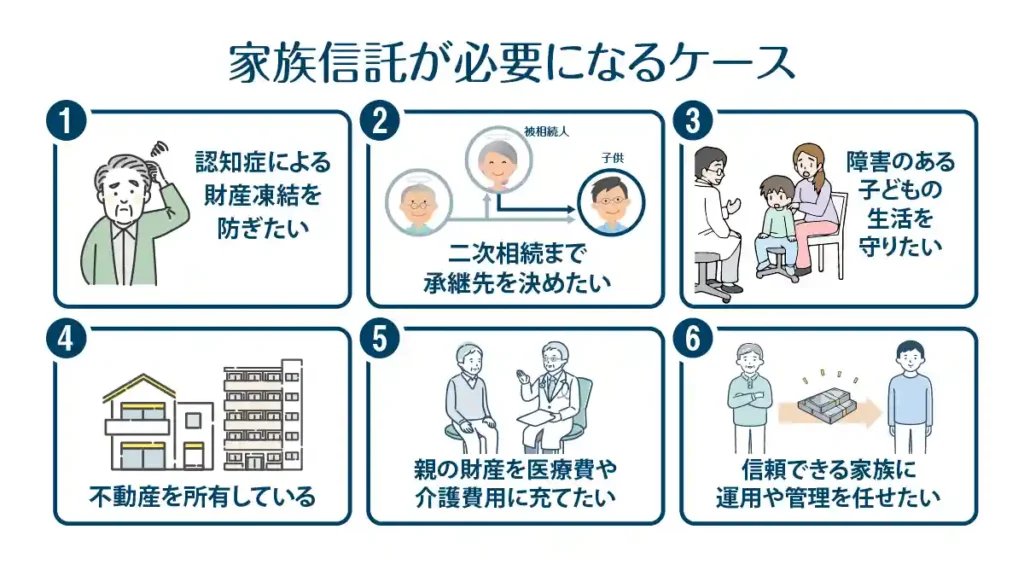 家族信託が必要になるケース

1
認知症による財産凍結を防ぎたい

2
被相続人
子供
二次相続まで承継先を決めたい

3
障害のある子どもの生活を守りたい

4
不動産を所有している

5
親の財産を医療費や介護費用に充てたい

6
信頼できる家族に運用や管理を任せたい